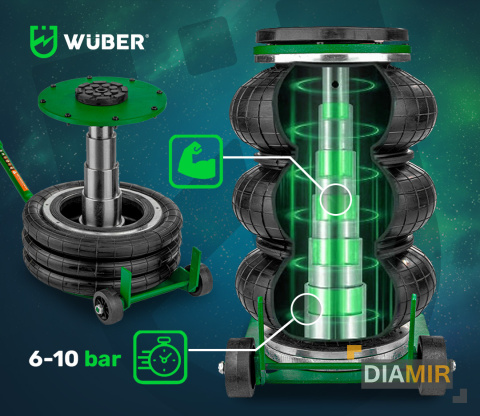 WÜBER®

6-10 bar

DIAMIR