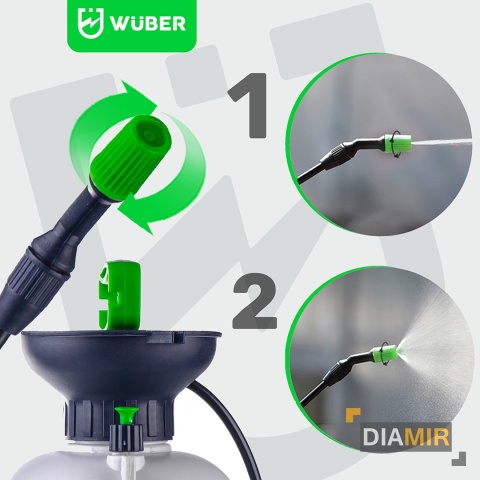 WÜBER

1

2

DIAMIR