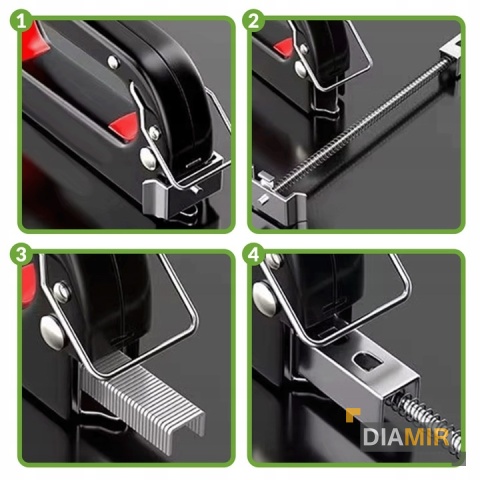 1

2

3

4

DIAMIR