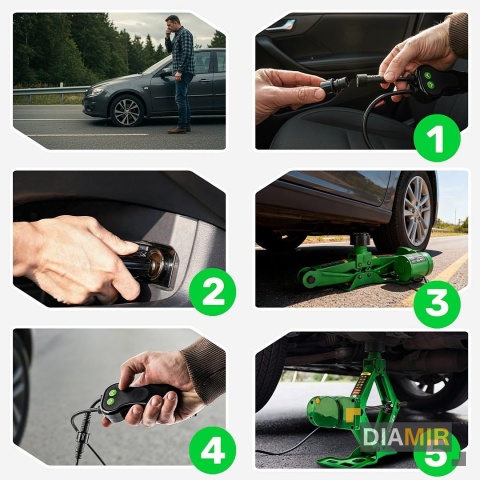 1

2

3

4

DIAMIR

5